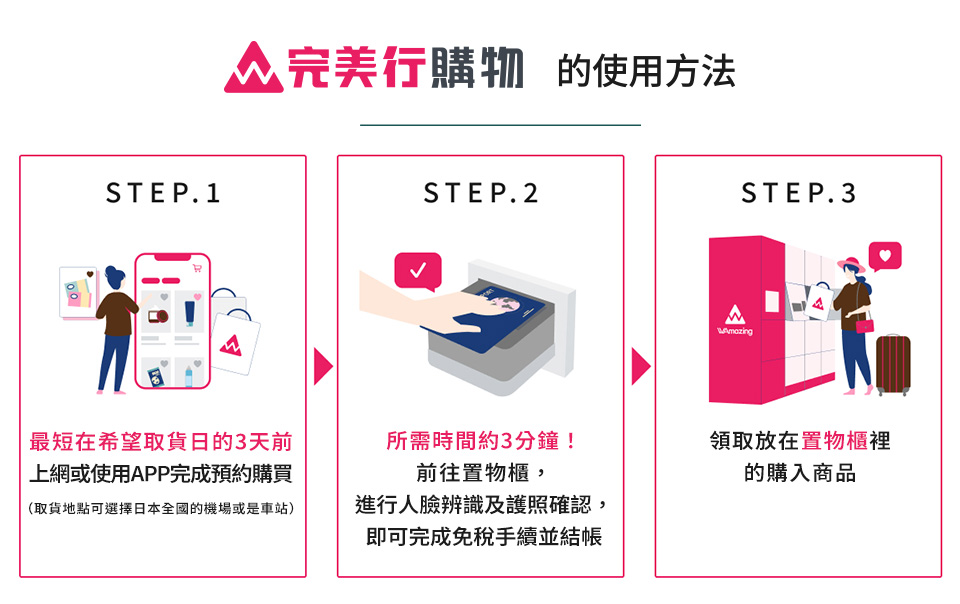 完美行購物 的使用方法

STEP.1

最短在希望取貨日的3天前
上網或使用APP完成預約購買
（取貨地點可選擇日本全國的機場或是車站）

STEP.2

所需時間約3分鐘！
前往置物櫃，
進行人臉辨識及護照確認，
即可完成免稅手續並結帳

STEP.3

WAmazing

領取放在置物櫃裡
的購入商品